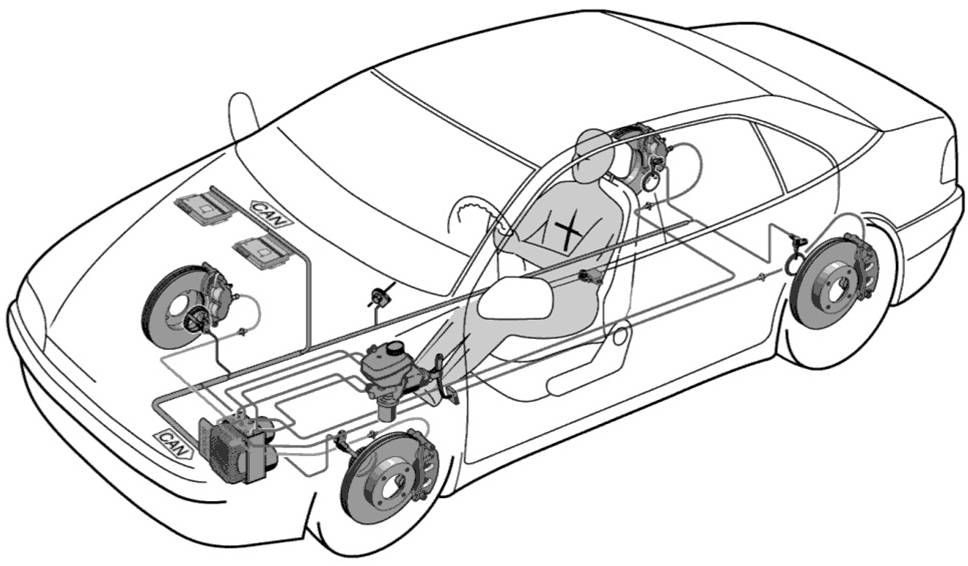 CAN

CAN